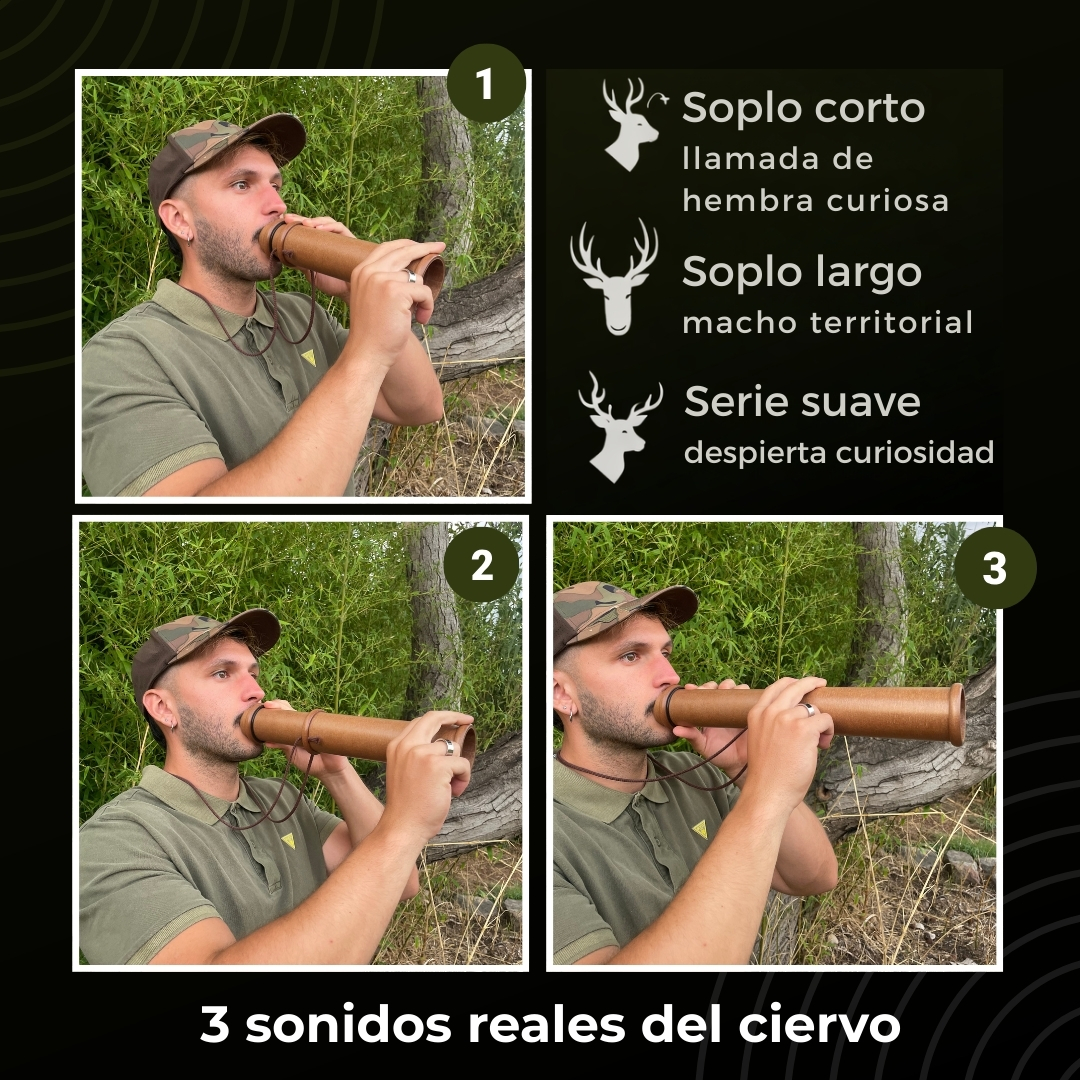 1

Soplo corto
llamada de hembra curiosa

Soplo largo
macho territorial

Serie suave
despierta curiosidad

2

3

3 sonidos reales del ciervo